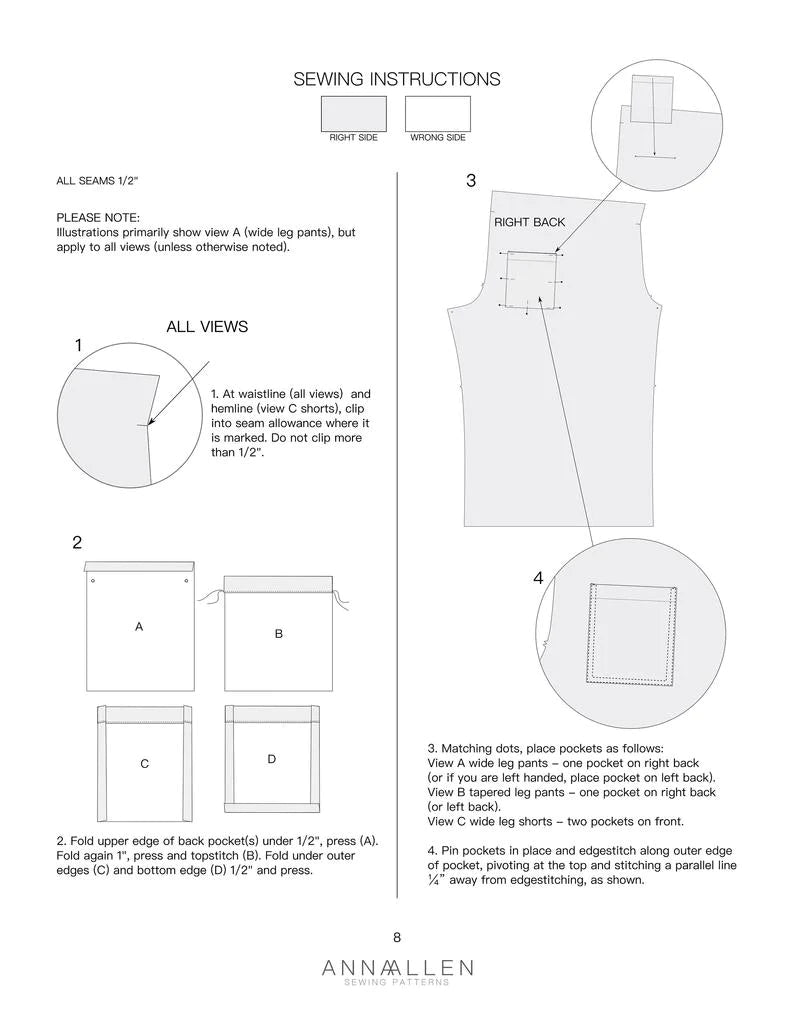 SEWING INSTRUCTIONS

RIGHT SIDE

WRONG SIDE

ALL SEAMS 1/2"

PLEASE NOTE:
Illustrations primarily show view A (wide leg pants), but apply to all views (unless otherwise noted).

ALL VIEWS

1

1. At waistline (all views) and hemline (view C shorts), clip into seam allowance where it is marked. Do not clip more than 1/2".

2

A

B

C

D

2. Fold upper edge of back pocket(s) under 1/2", press (A). Fold again 1", press and topstitch (B). Fold under outer edges (C) and bottom edge (D) 1/2" and press.

3

RIGHT BACK

4

3. Matching dots, place pockets as follows:
View A wide leg pants – one pocket on right back (or if you are left handed, place pocket on left back).
View B tapered leg pants – one pocket on right back (or left back).
View C wide leg shorts – two pockets on front.

4. Pin pockets in place and edgestitch along outer edge of pocket, pivoting at the top and stitching a parallel line ¼" away from edgestitching, as shown.

8

ANNA ALLEN
SEWING PATTERNS